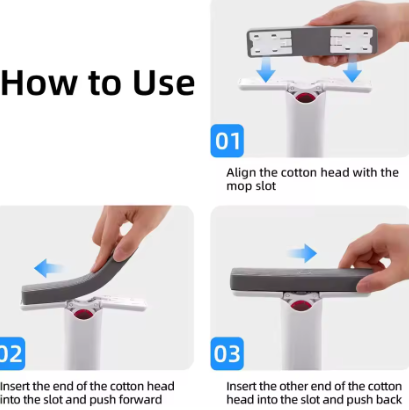 How to Use

01

Align the cotton head with the mop slot

02

Insert the end of the cotton head into the slot and push forward

03

Insert the other end of the cotton head into the slot and push back