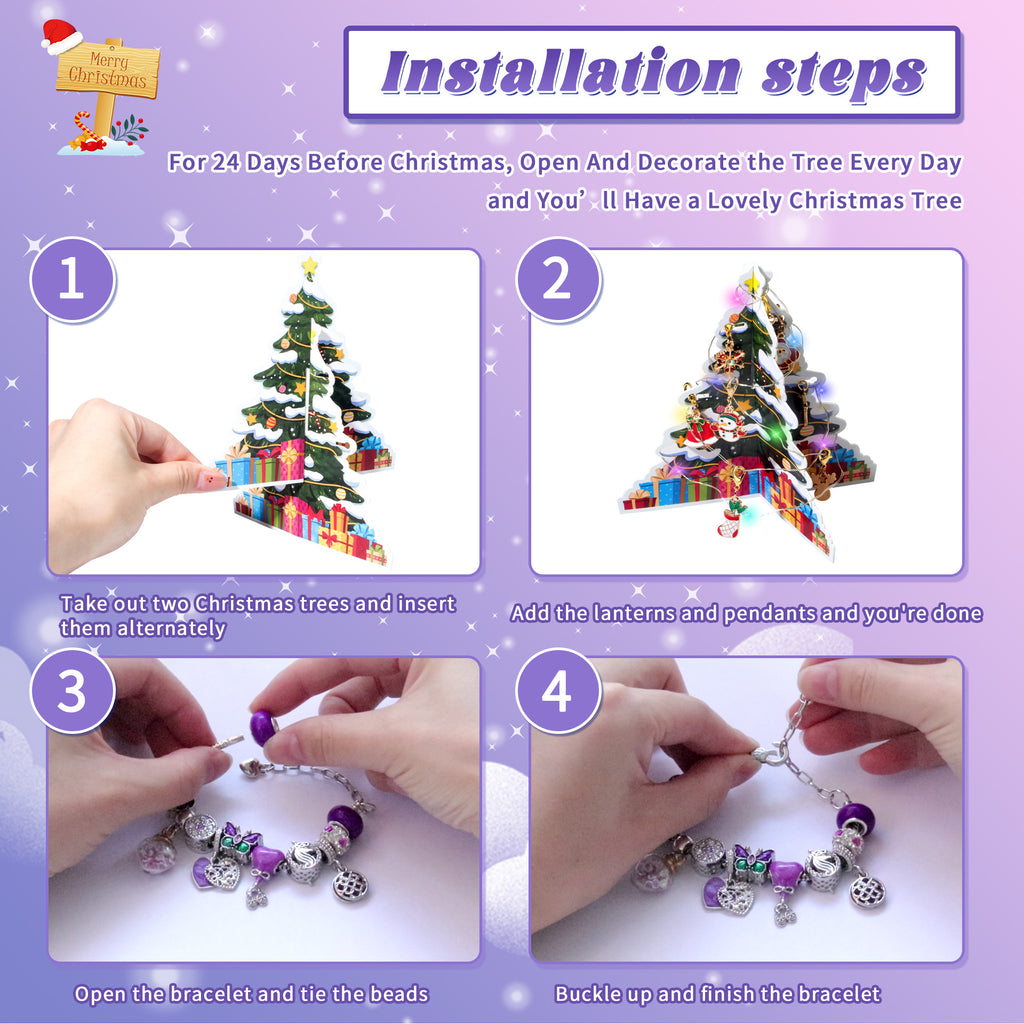 Merry Christmas

Installation steps

For 24 Days Before Christmas, Open And Decorate the Tree Every Day and You' ll Have a Lovely Christmas Tree

1

Take out two Christmas trees and insert them alternately

2

Add the lanterns and pendants and you're done

3

Open the bracelet and tie the beads

4

Buckle up and finish the bracelet